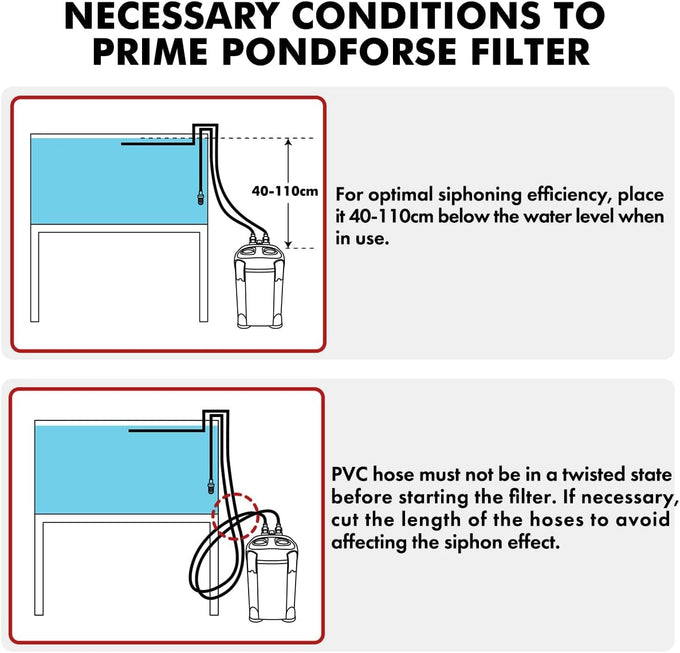 NECESSARY CONDITIONS TO PRIME PONDFORSE FILTER

40-110cm

For optimal siphoning efficiency, place it 40-110cm below the water level when in use.

PVC hose must not be in a twisted state before starting the filter. If necessary, cut the length of the hoses to avoid affecting the siphon effect.