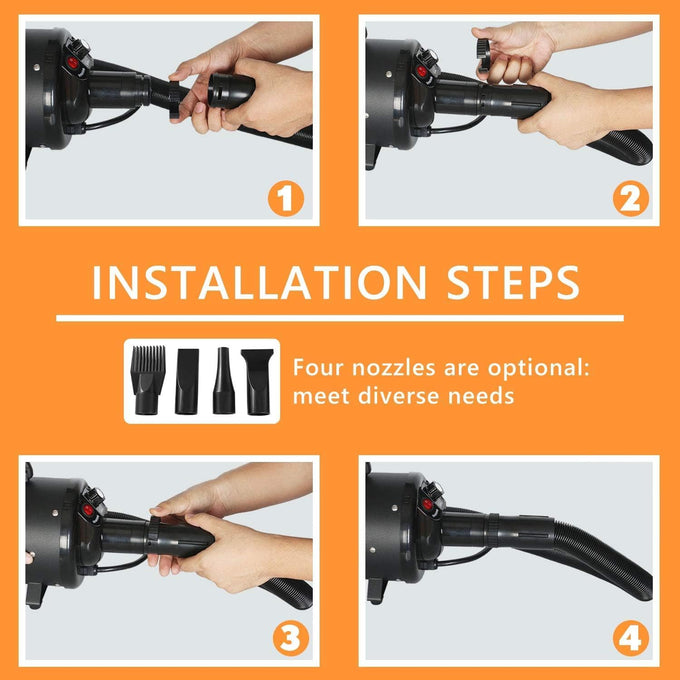 1

2

INSTALLATION STEPS

Four nozzles are optional: meet diverse needs

3

4