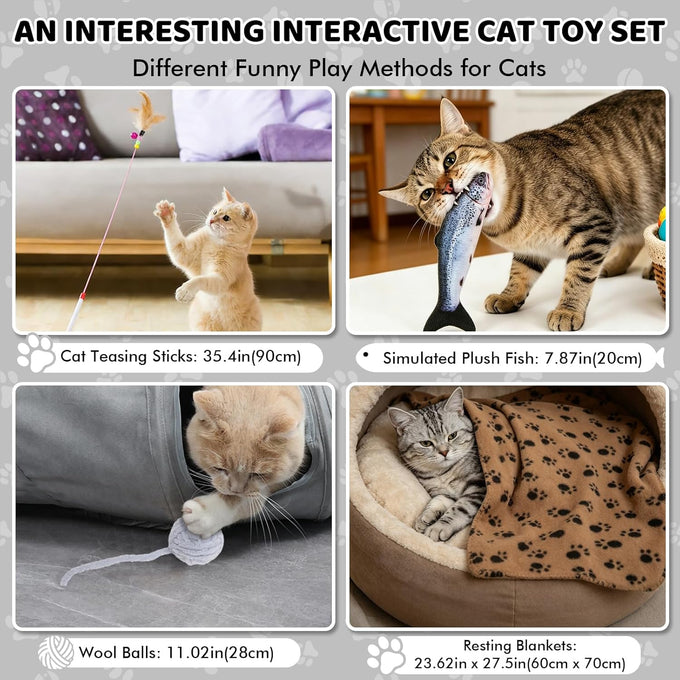 AN INTERESTING INTERACTIVE CAT TOY SET

Different Funny Play Methods for Cats

Cat Teasing Sticks: 35.4in(90cm)

Simulated Plush Fish: 7.87in(20cm)

Wool Balls: 11.02in(28cm)

Resting Blankets: 23.62in x 27.5in(60cm x 70cm)