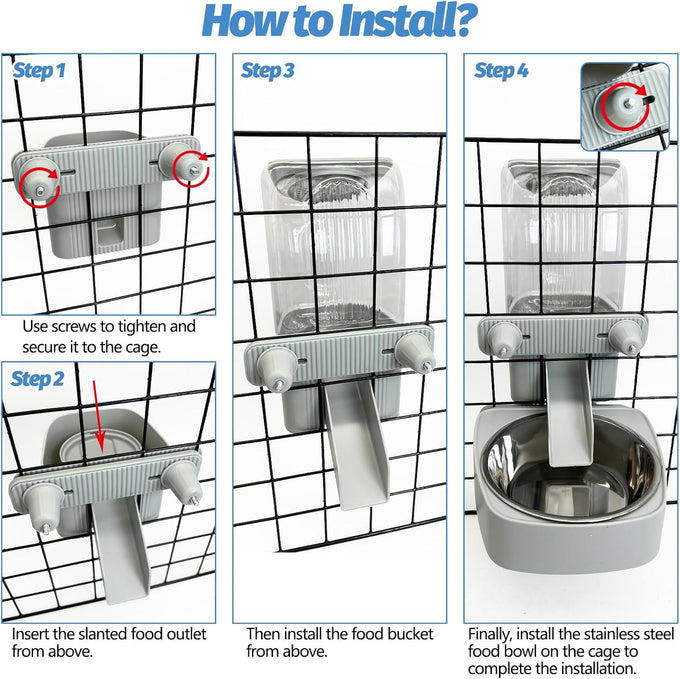 How to Install?

Step 1

Use screws to tighten and secure it to the cage.

Step 2

Insert the slanted food outlet from above.

Step 3

Then install the food bucket from above.

Step 4

Finally, install the stainless steel food bowl on the cage to complete the installation.